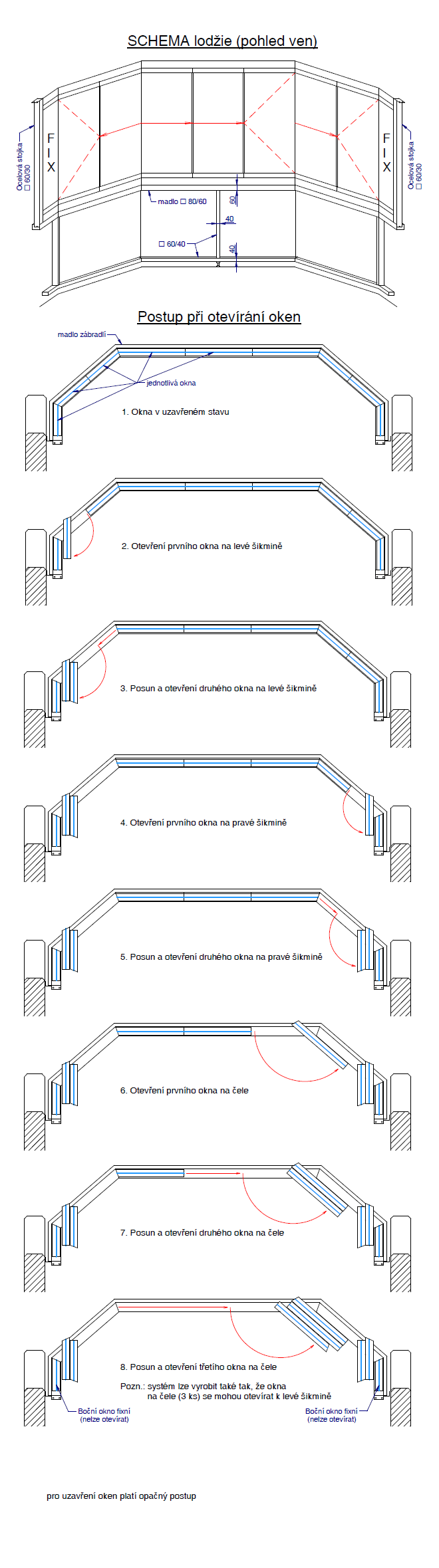 SCHEMA lodžie (pohled ven)

Ocelová stojka □ 60/30

FIX

FIX

Ocelová stojka □ 60/30

madlo □ 80/60

60

40

□ 60/40

40

Postup při otevírání oken

madlo zábradlí

jednotlivá okna

1. Okna v uzavřeném stavu

2. Otevření prvního okna na levé šikmině

3. Posun a otevření druhého okna na levé šikmině

4. Otevření prvního okna na pravé šikmině

5. Posun a otevření druhého okna na pravé šikmině

6. Otevření prvního okna na čele

7. Posun a otevření druhého okna na čele

8. Posun a otevření třetího okna na čele

Pozn.: systém lze vyrobit také tak, že okna na čele (3 ks) se mohou otevírat k levé šikmině

Boční okno fixní (nelze otevírat)

Boční okno fixní (nelze otevírat)

pro uzavření oken platí opačný postup